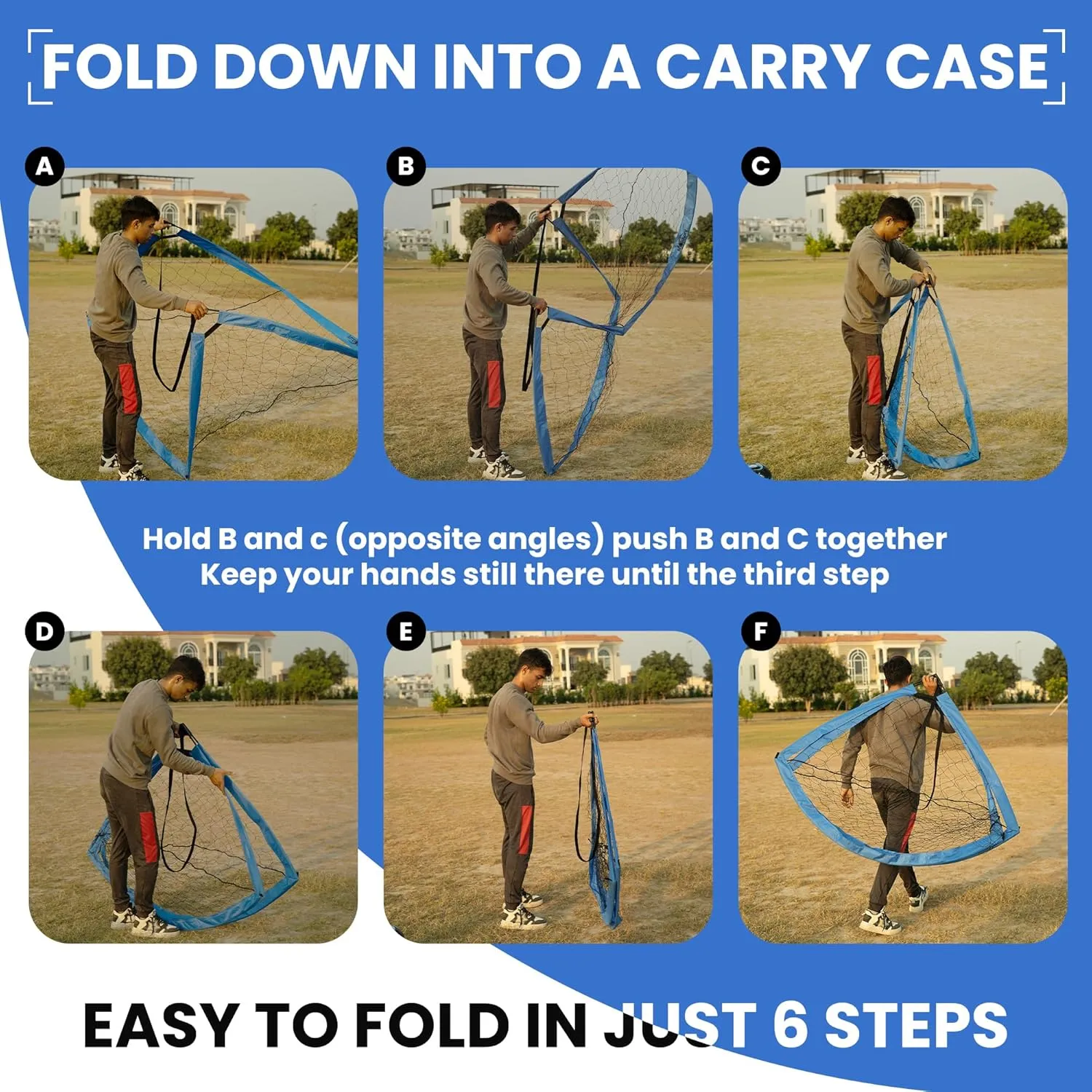 FOLD DOWN INTO A CARRY CASE

A

B

C

Hold B and c (opposite angles) push B and C together
Keep your hands still there until the third step

D

E

F

EASY TO FOLD IN JUST 6 STEPS